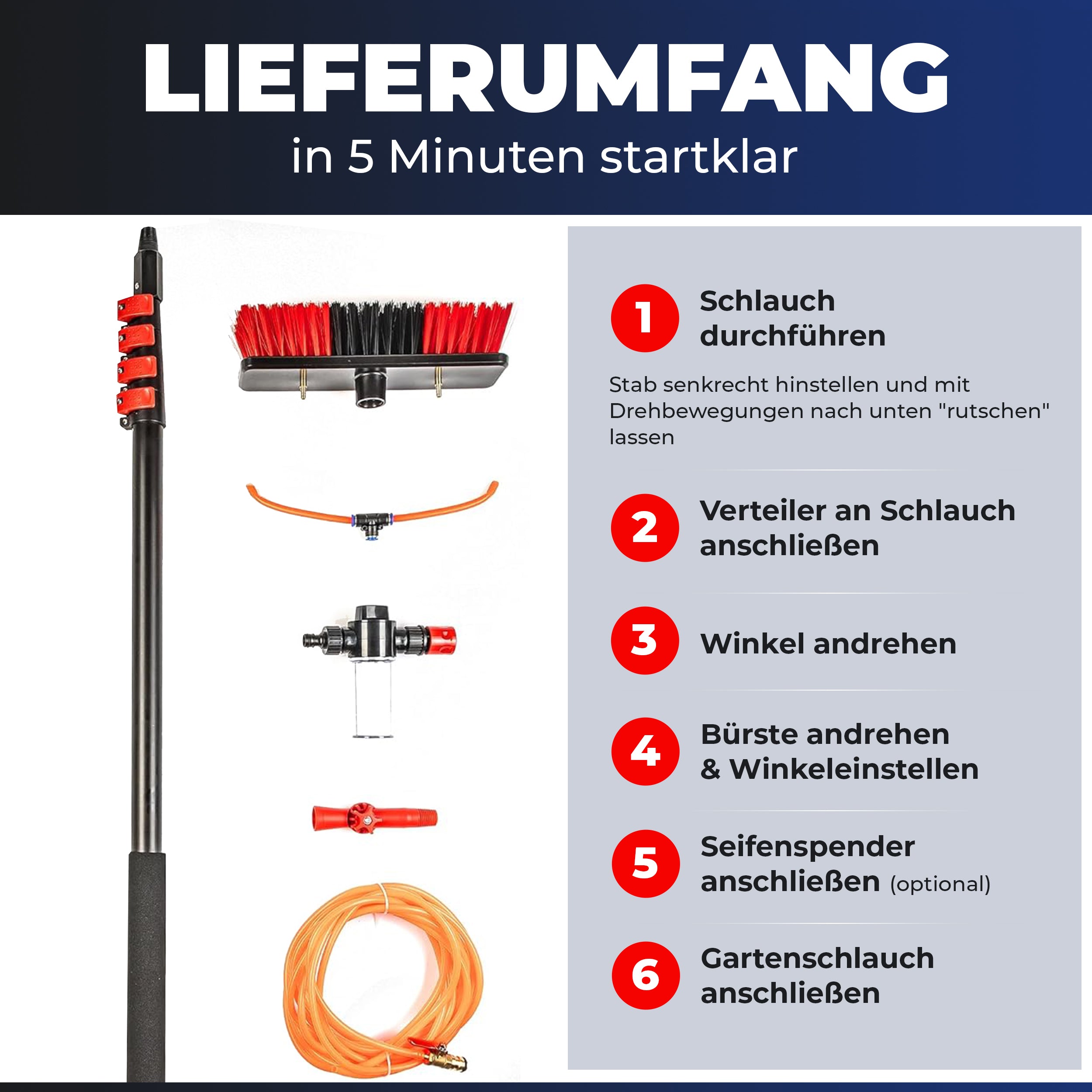 LIEFERUMFANG

in 5 Minuten startklar

1 Schlauch durchführen

Stab senkrecht hinstellen und mit Drehbewegungen nach unten "rutschen" lassen

2 Verteiler an Schlauch anschließen

3 Winkel andrehen

4 Bürste andrehen & Winkeleinstellen

5 Seifenspender anschließen (optional)

6 Gartenschlauch anschließen