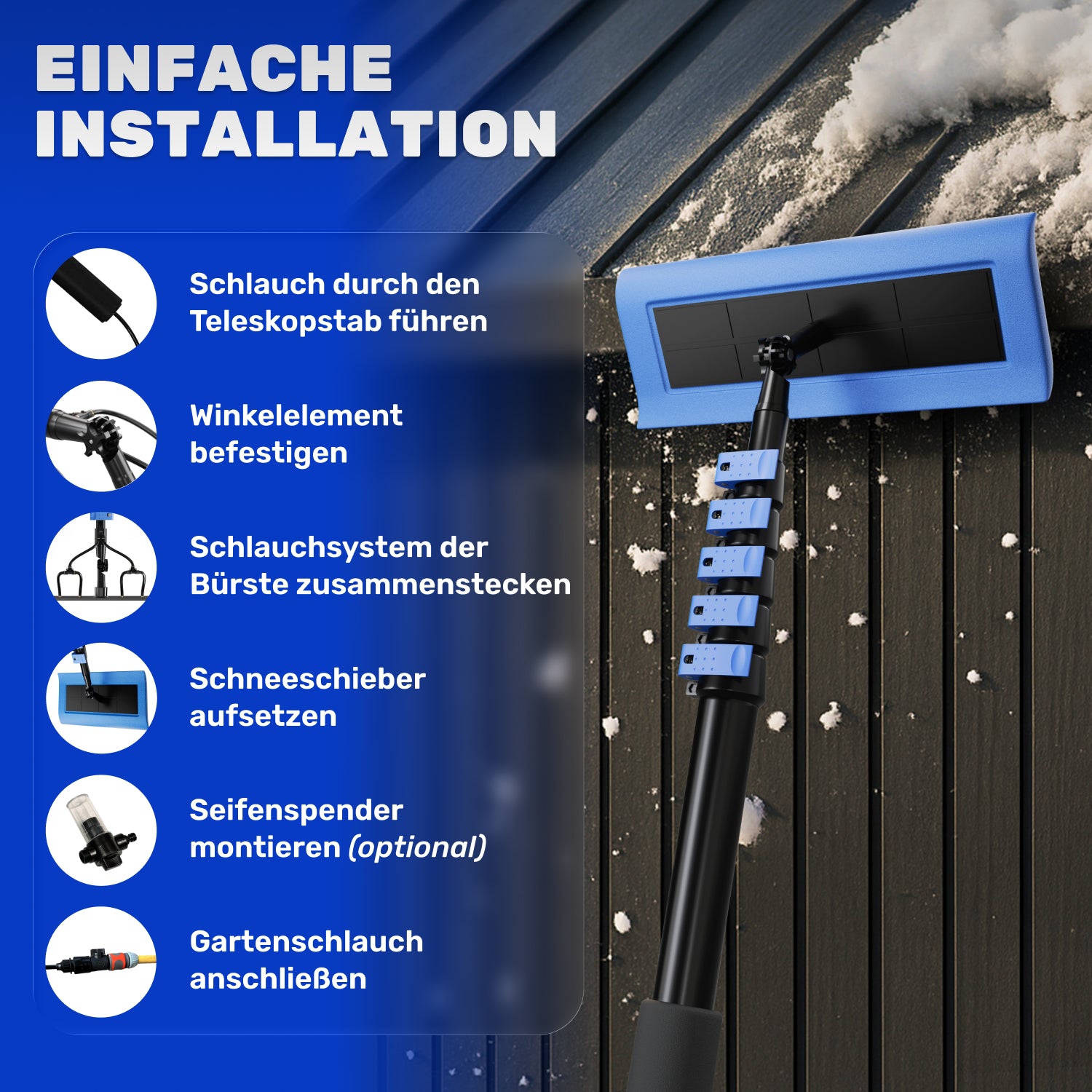 EINFACHE INSTALLATION

Schlauch durch den Teleskopstab führen

Winkelelement befestigen

Schlauchsystem der Bürste zusammenstecken

Schneeschieber aufsetzen

Seifenspender montieren (optional)

Gartenschlauch anschließen